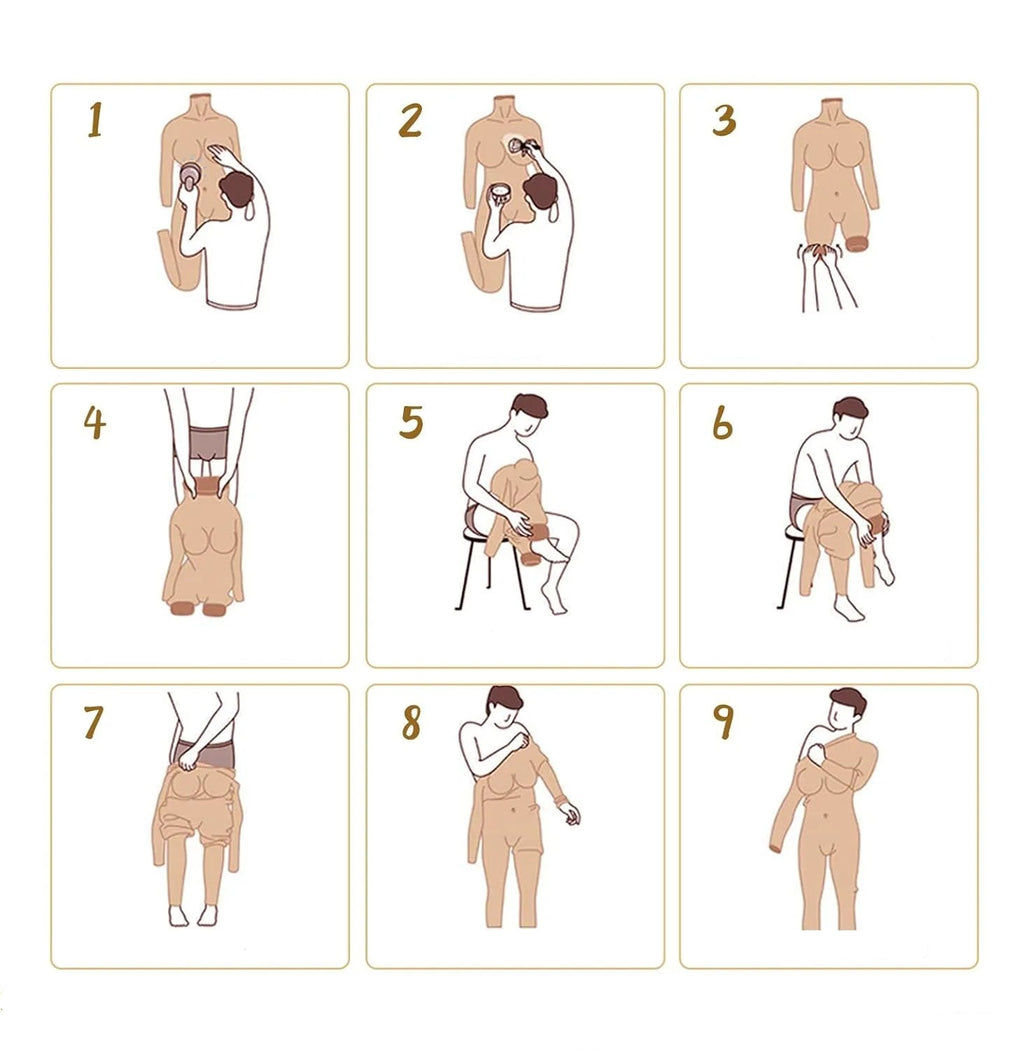 1

2

3

4

5

6

7

8

9