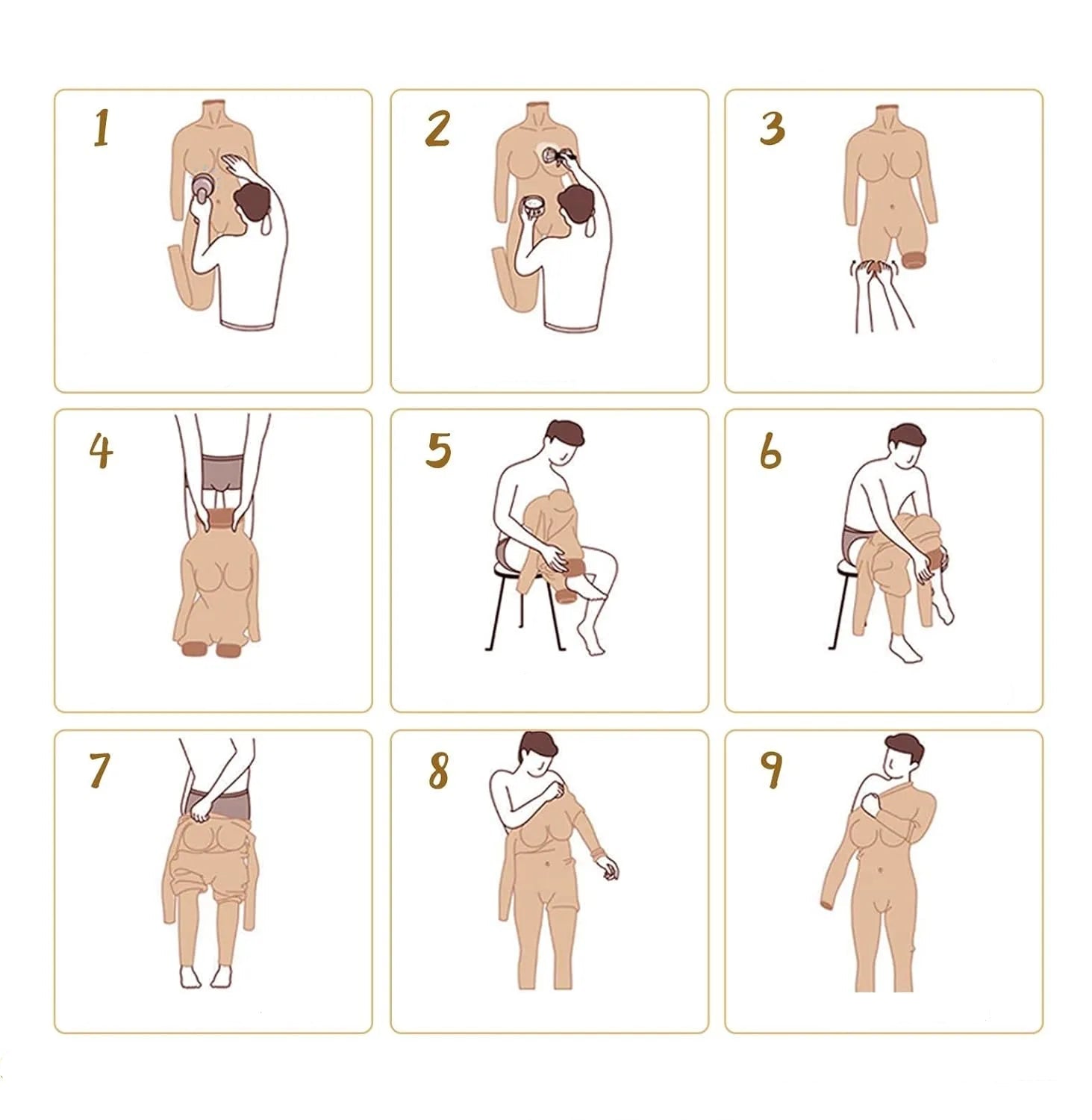 1

2

3

4

5

6

7

8

9